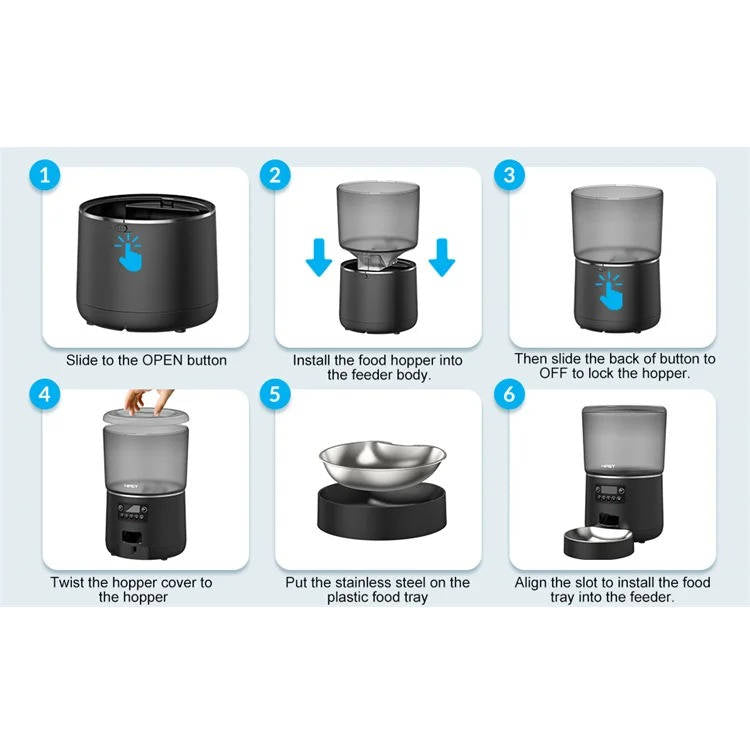 1

Slide to the OPEN button

2

Install the food hopper into the feeder body.

3

Then slide the back of button to OFF to lock the hopper.

4

Twist the hopper cover to the hopper

5

Put the stainless steel on the plastic food tray

6

Align the slot to install the food tray into the feeder.