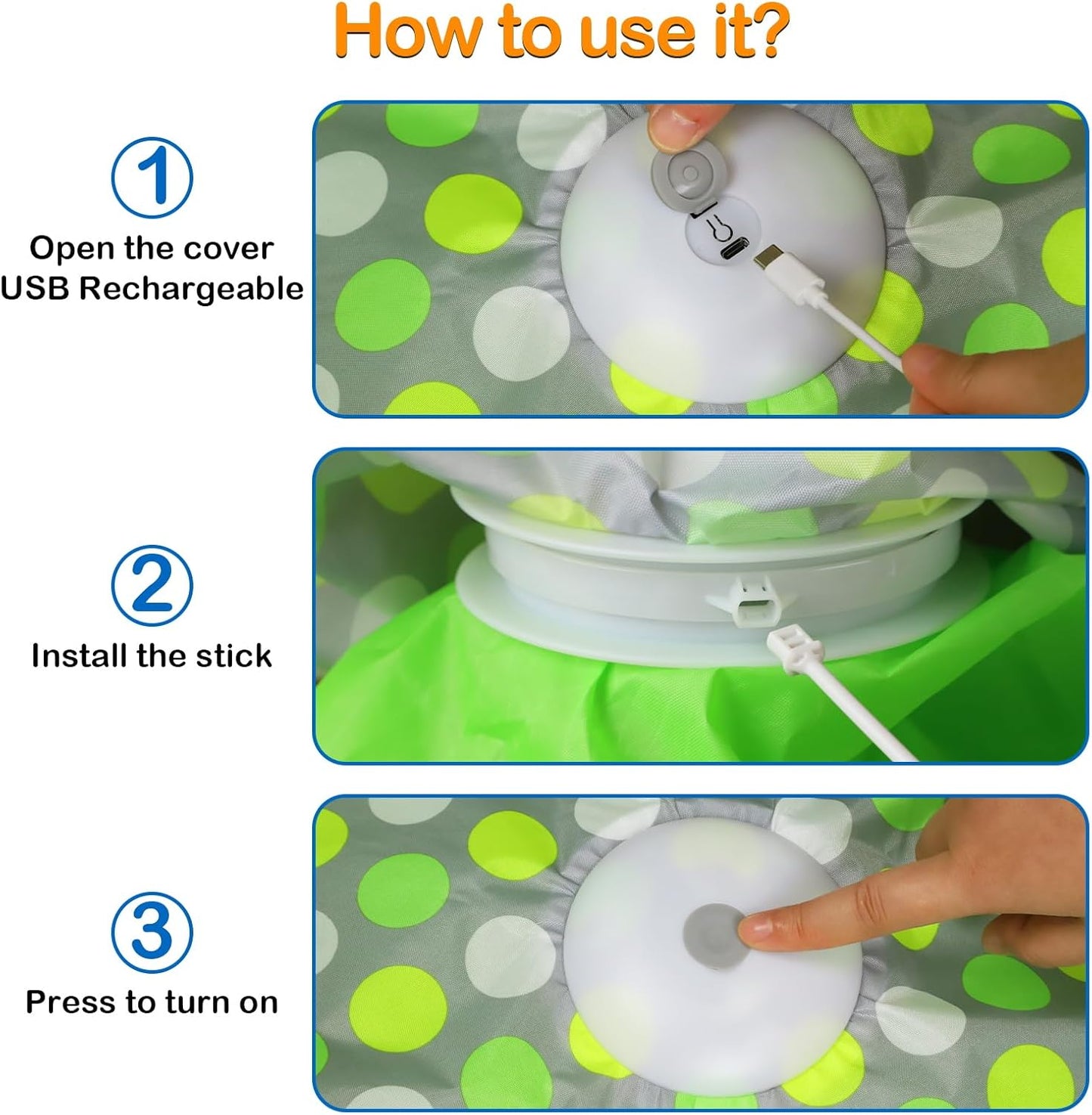 How to use it?

1
Open the cover
USB Rechargeable

2
Install the stick

3
Press to turn on