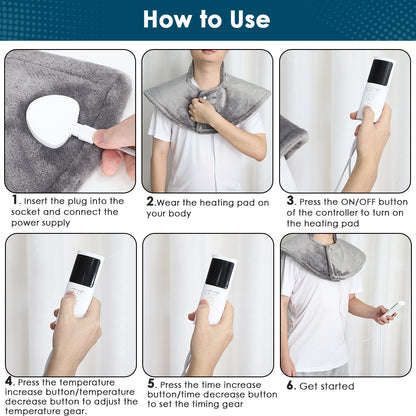 How to Use

1. Insert the plug into the socket and connect the power supply

2.Wear the heating pad on your body

3. Press the ON/OFF button of the controller to turn on the heating pad

4. Press the temperature increase button/temperature decrease button to adjust the temperature gear.

5. Press the time increase button/time decrease button to set the timing gear

6. Get started