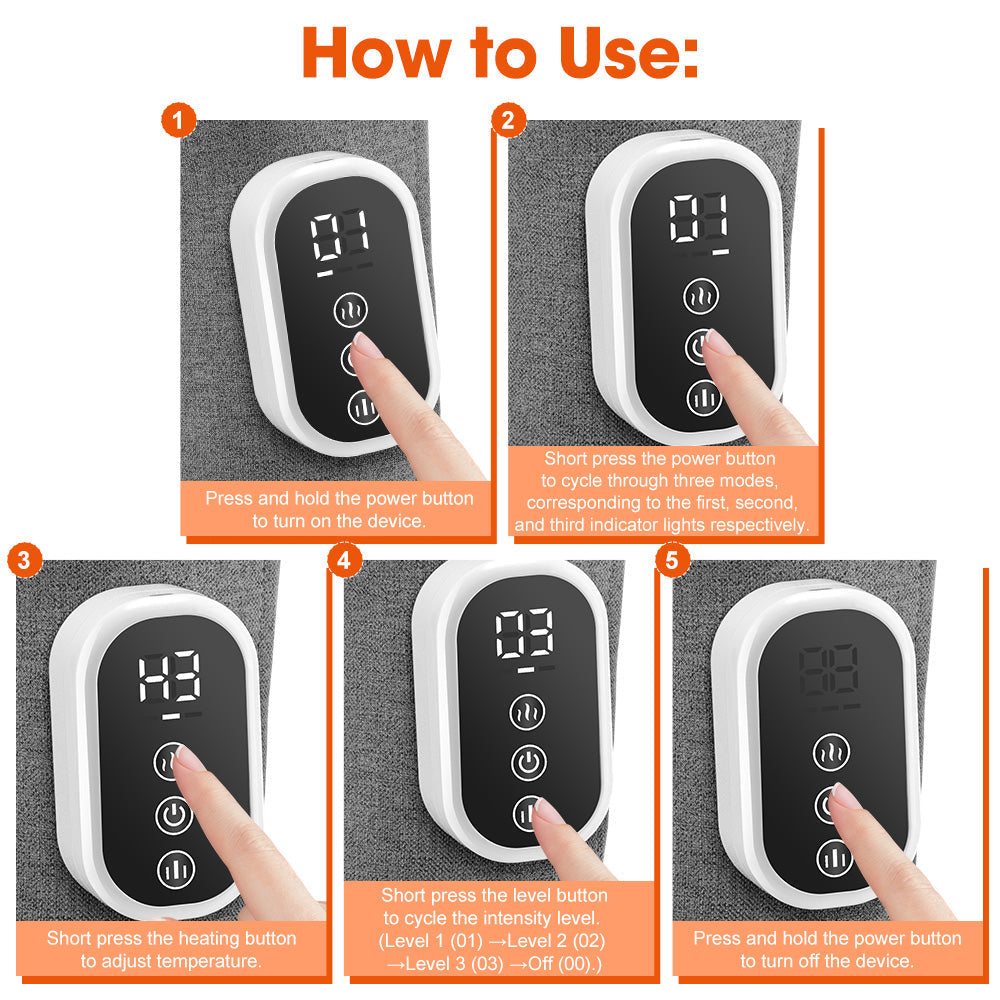 How to Use:

1

01

Press and hold the power button to turn on the device.

2

01

Short press the power button to cycle through three modes, corresponding to the first, second, and third indicator lights respectively.

3

H3

Short press the heating button to adjust temperature.

4

03

Short press the level button to cycle the intensity level. (Level 1 (01) →Level 2 (02) →Level 3 (03) →Off (00).)

5

Press and hold the power button to turn off the device.