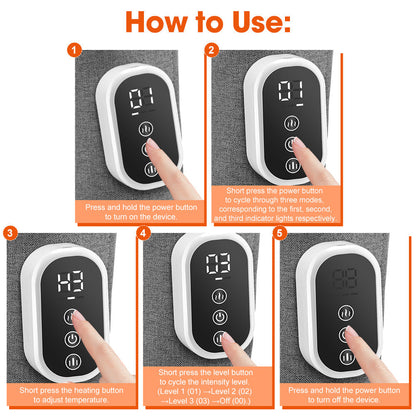 How to Use:

1

01

Press and hold the power button to turn on the device.

2

01

Short press the power button to cycle through three modes, corresponding to the first, second, and third indicator lights respectively.

3

H3

Short press the heating button to adjust temperature.

4

03

Short press the level button to cycle the intensity level. (Level 1 (01) →Level 2 (02) →Level 3 (03) →Off (00).)

5

Press and hold the power button to turn off the device.