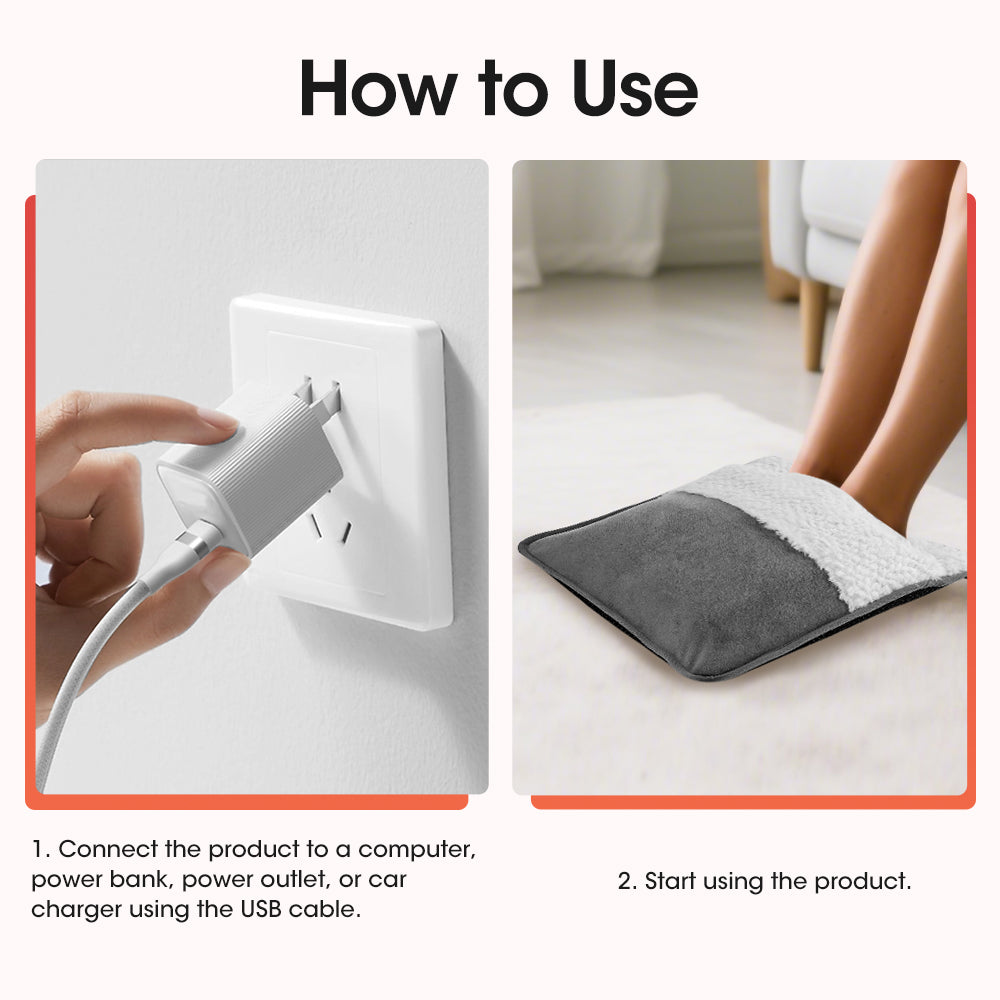 How to Use

1. Connect the product to a computer, power bank, power outlet, or car charger using the USB cable.

2. Start using the product.