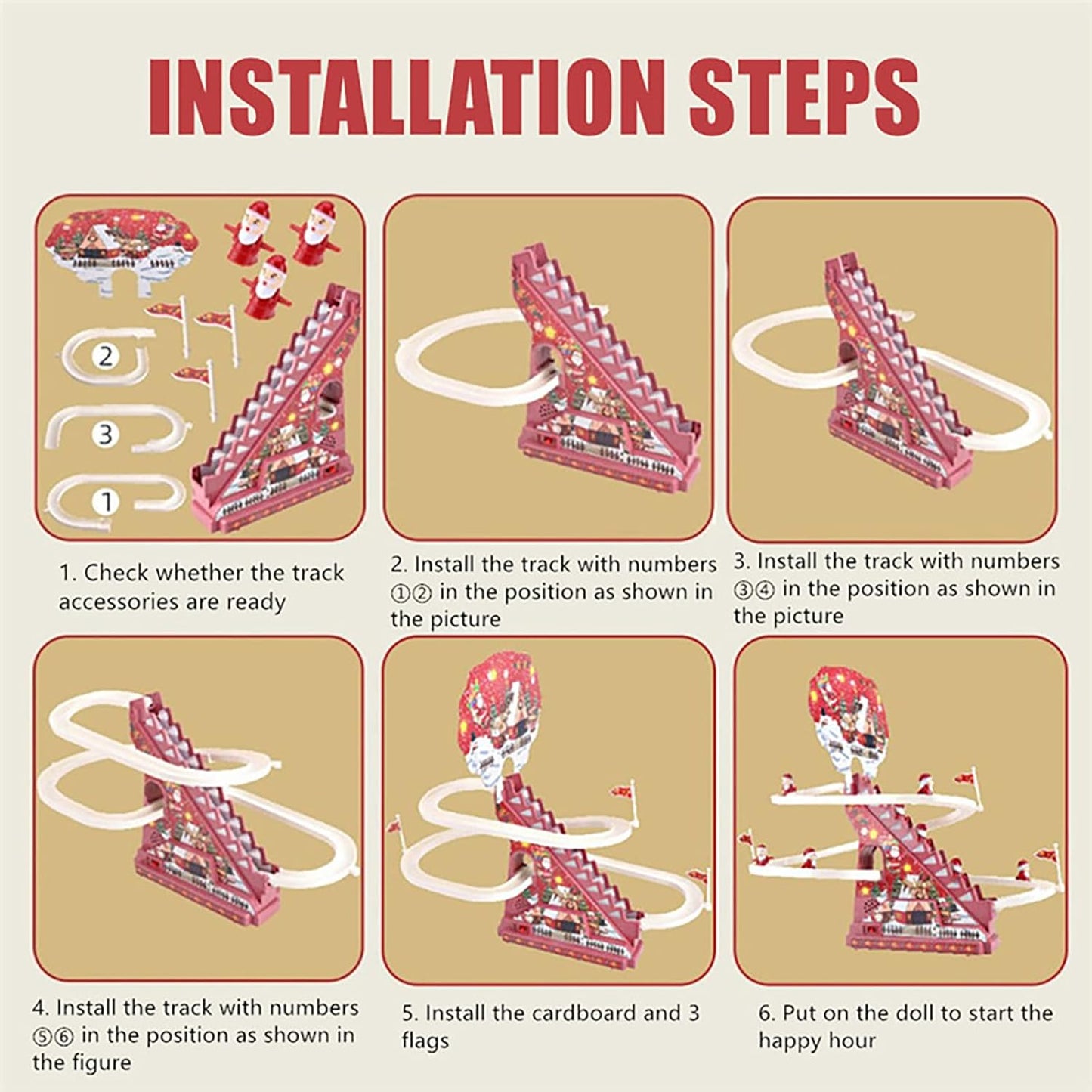 INSTALLATION STEPS

2

3

1

1. Check whether the track accessories are ready

2. Install the track with numbers ①② in the position as shown in the picture

3. Install the track with numbers ③④ in the position as shown in the picture

4. Install the track with numbers ⑤⑥ in the position as shown in the figure

5. Install the cardboard and 3 flags

6. Put on the doll to start the happy hour