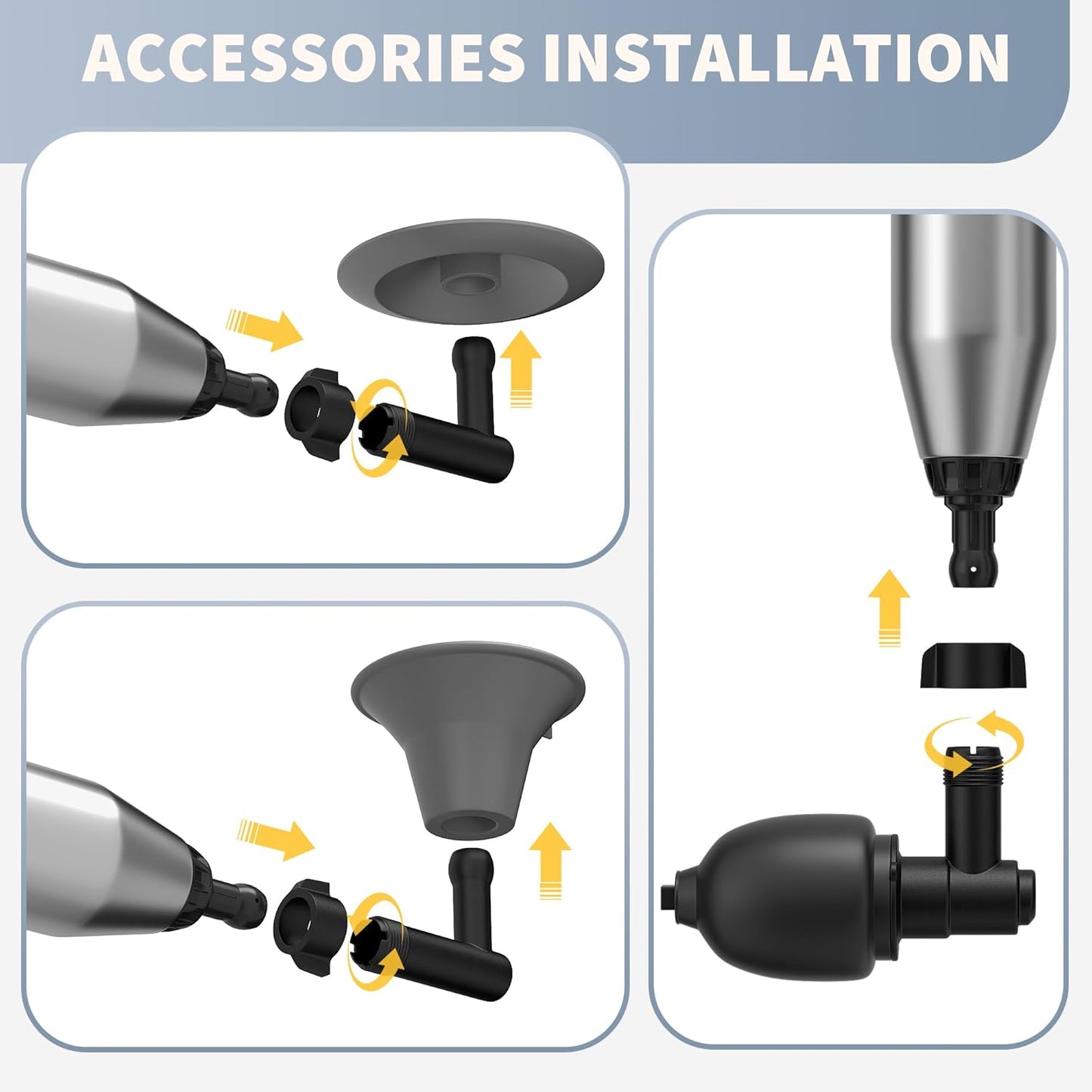 ACCESSORIES INSTALLATION