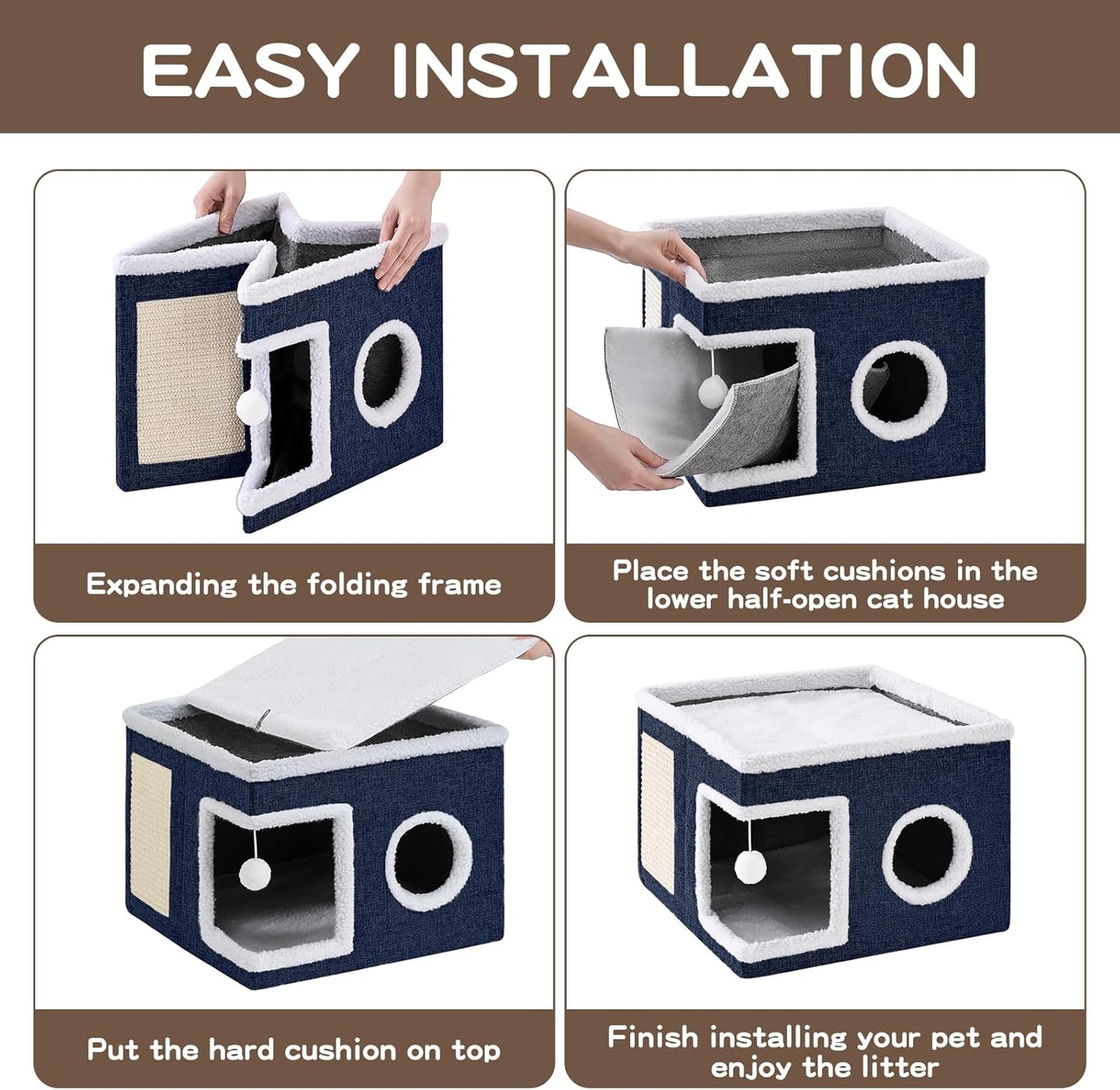 EASY INSTALLATION

Expanding the folding frame

Place the soft cushions in the lower half-open cat house

Put the hard cushion on top

Finish installing your pet and enjoy the litter