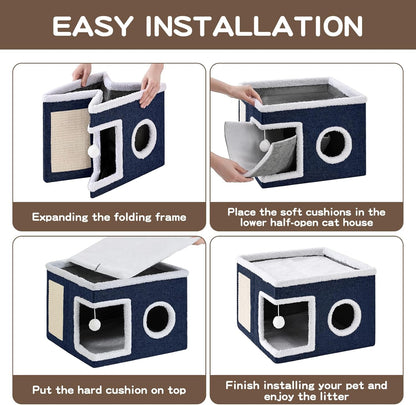 EASY INSTALLATION

Expanding the folding frame

Place the soft cushions in the lower half-open cat house

Put the hard cushion on top

Finish installing your pet and enjoy the litter