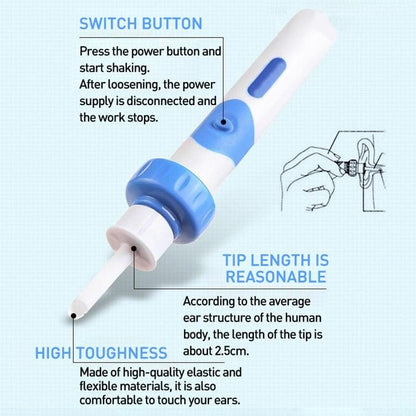 SWITCH BUTTON

Press the power button and start shaking.
After loosening, the power supply is disconnected and the work stops.

TIP LENGTH IS REASONABLE

According to the average ear structure of the human body, the length of the tip is about 2.5cm.

HIGH TOUGHNESS

Made of high-quality elastic and flexible materials, it is also comfortable to touch your ears.