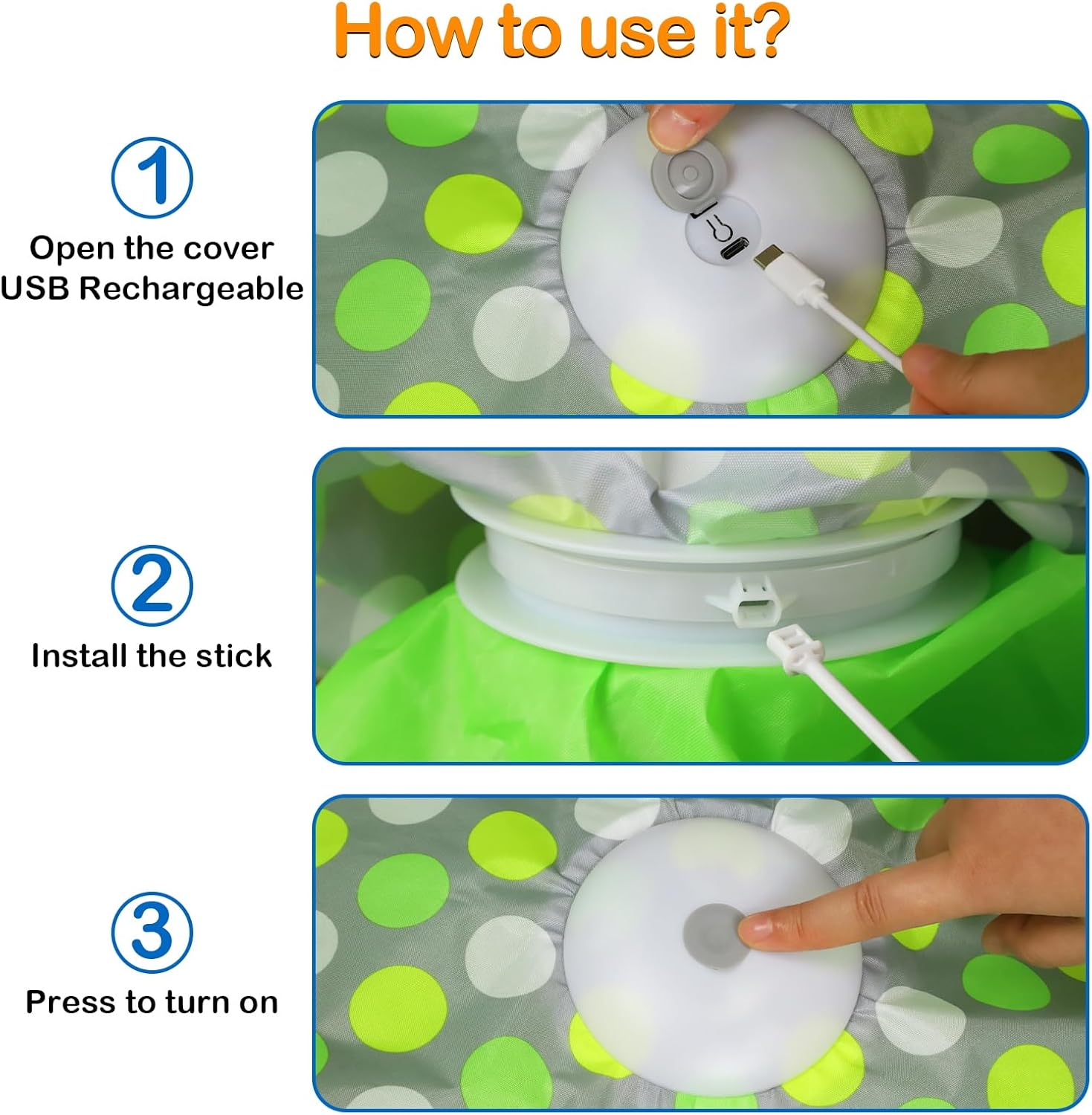 How to use it?

1
Open the cover
USB Rechargeable

2
Install the stick

3
Press to turn on