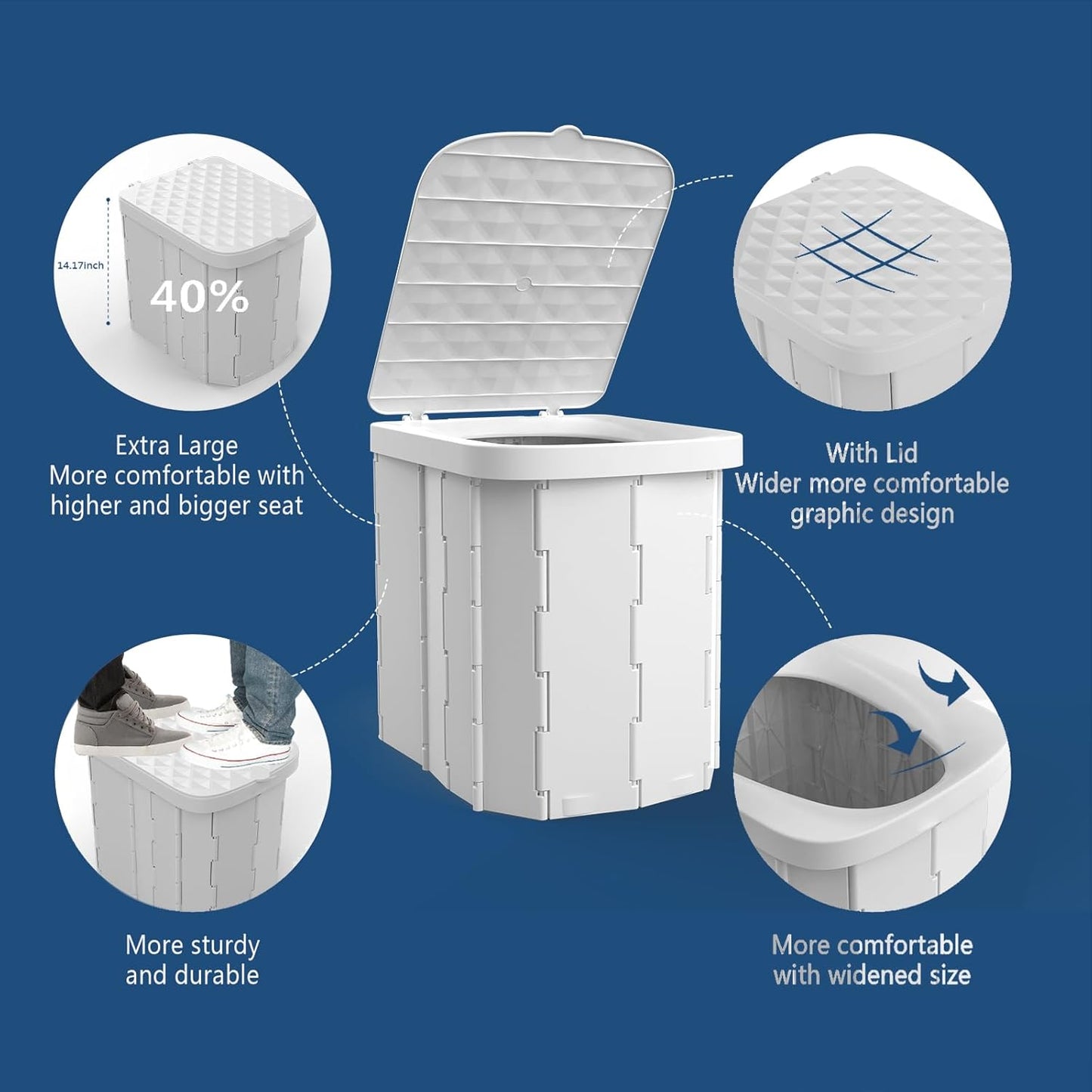 14.17inch

40%

Extra Large
More comfortable with higher and bigger seat

With Lid
Wider more comfortable graphic design

More sturdy and durable

More comfortable with widened size