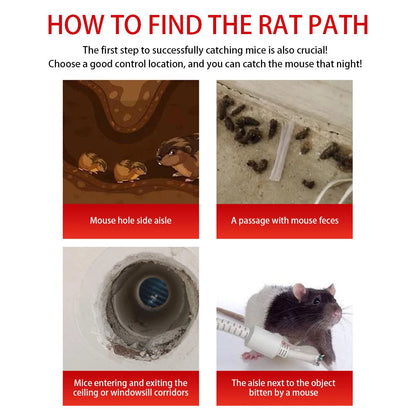 HOW TO FIND THE RAT PATH

The first step to successfully catching mice is also crucial!
Choose a good control location, and you can catch the mouse that night!

Mouse hole side aisle

A passage with mouse feces

Mice entering and exiting the ceiling or windowsill corridors

The aisle next to the object bitten by a mouse