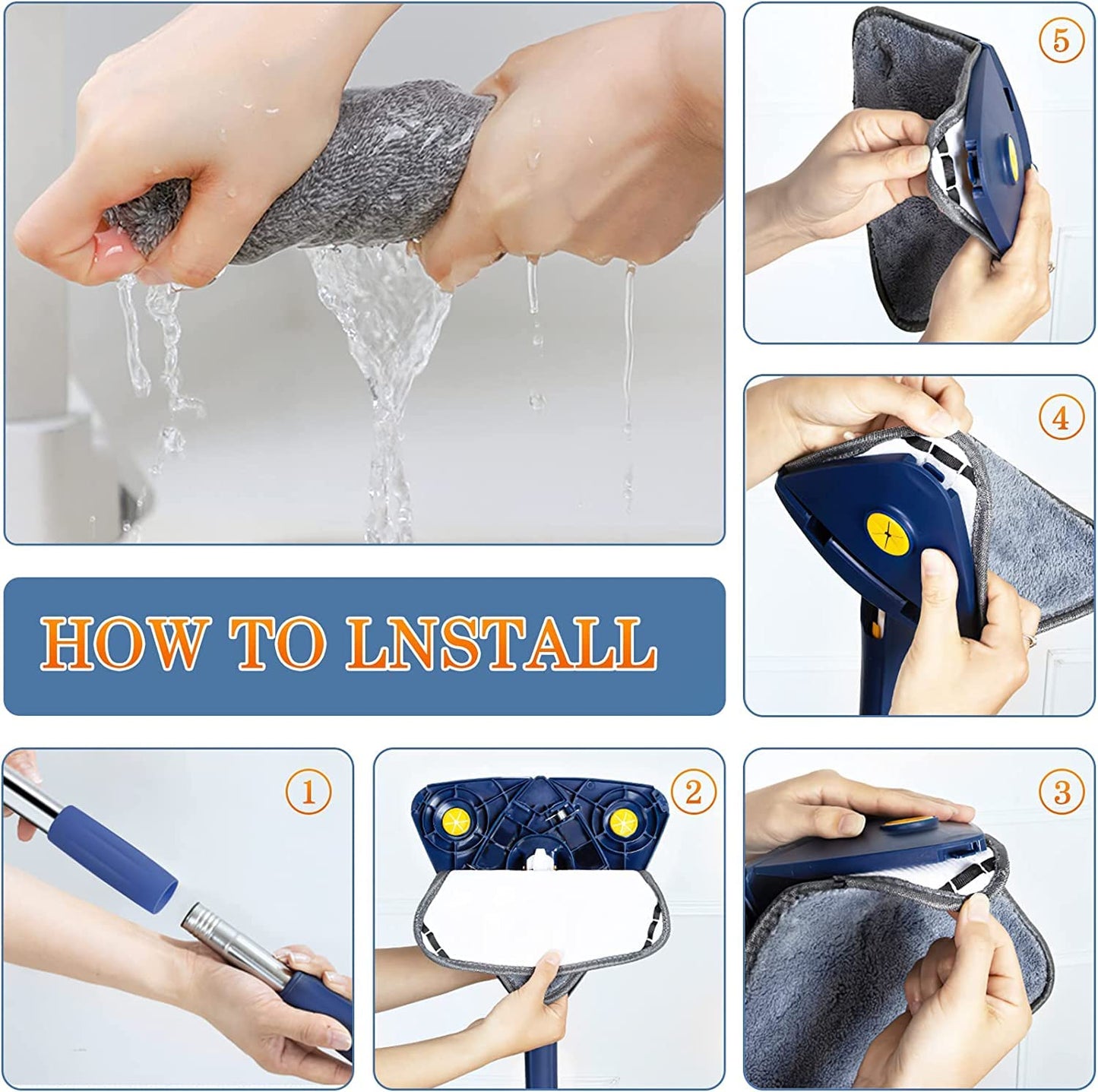 5

4

HOW TO LNSTALL

1

2

3