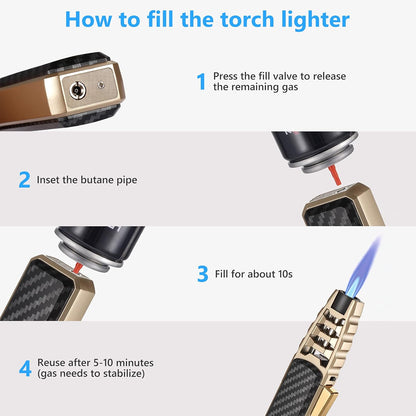 How to fill the torch lighter

1 Press the fill valve to release the remaining gas

2 Inset the butane pipe

3 Fill for about 10s

4 Reuse after 5-10 minutes (gas needs to stabilize)