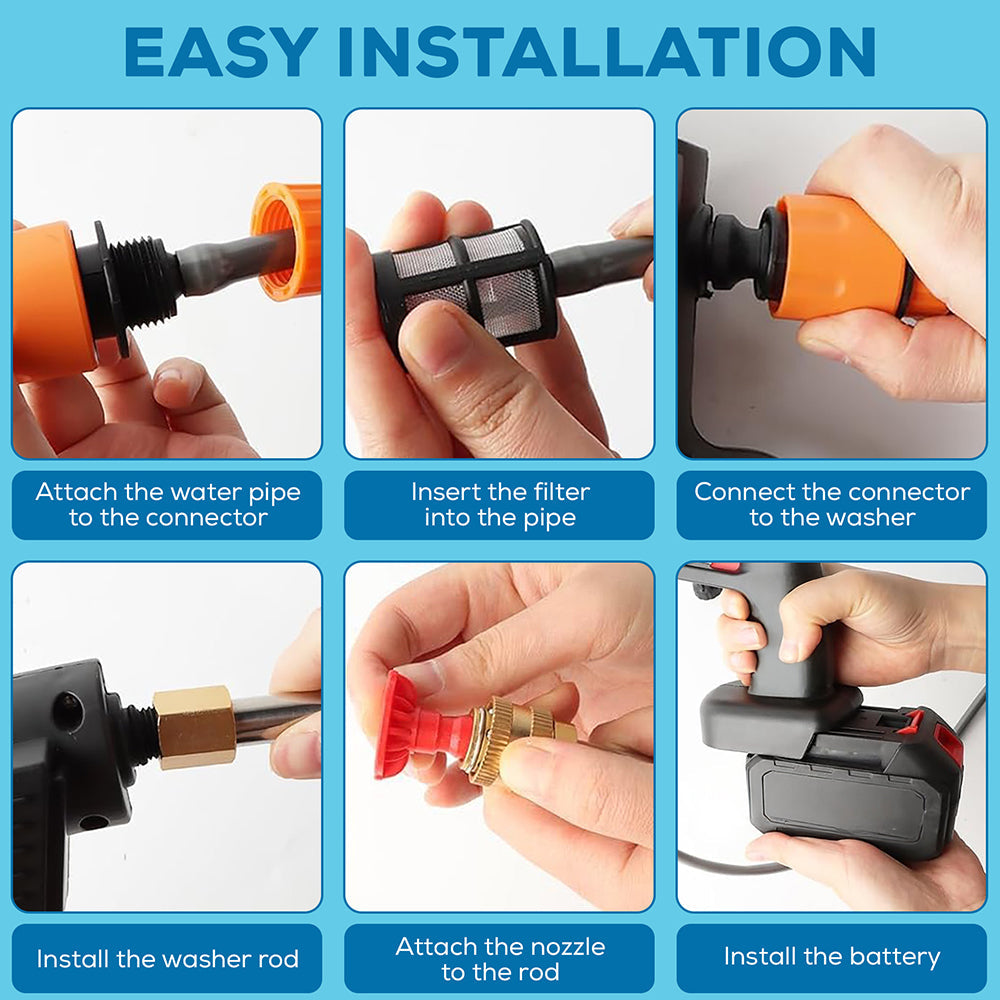 EASY INSTALLATION

Attach the water pipe to the connector

Insert the filter into the pipe

Connect the connector to the washer

Install the washer rod

Attach the nozzle to the rod

Install the battery